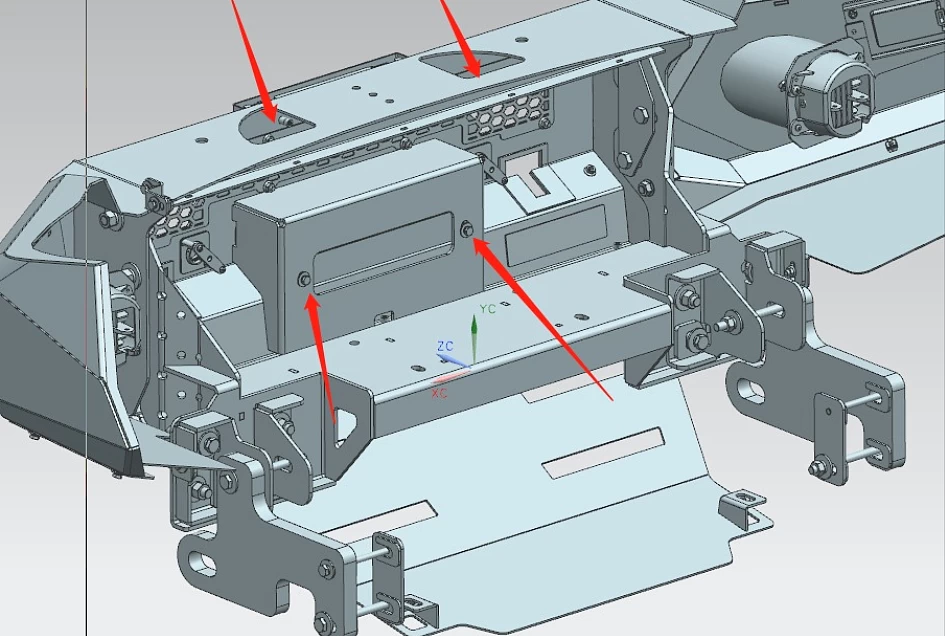 YC
ZC
XC